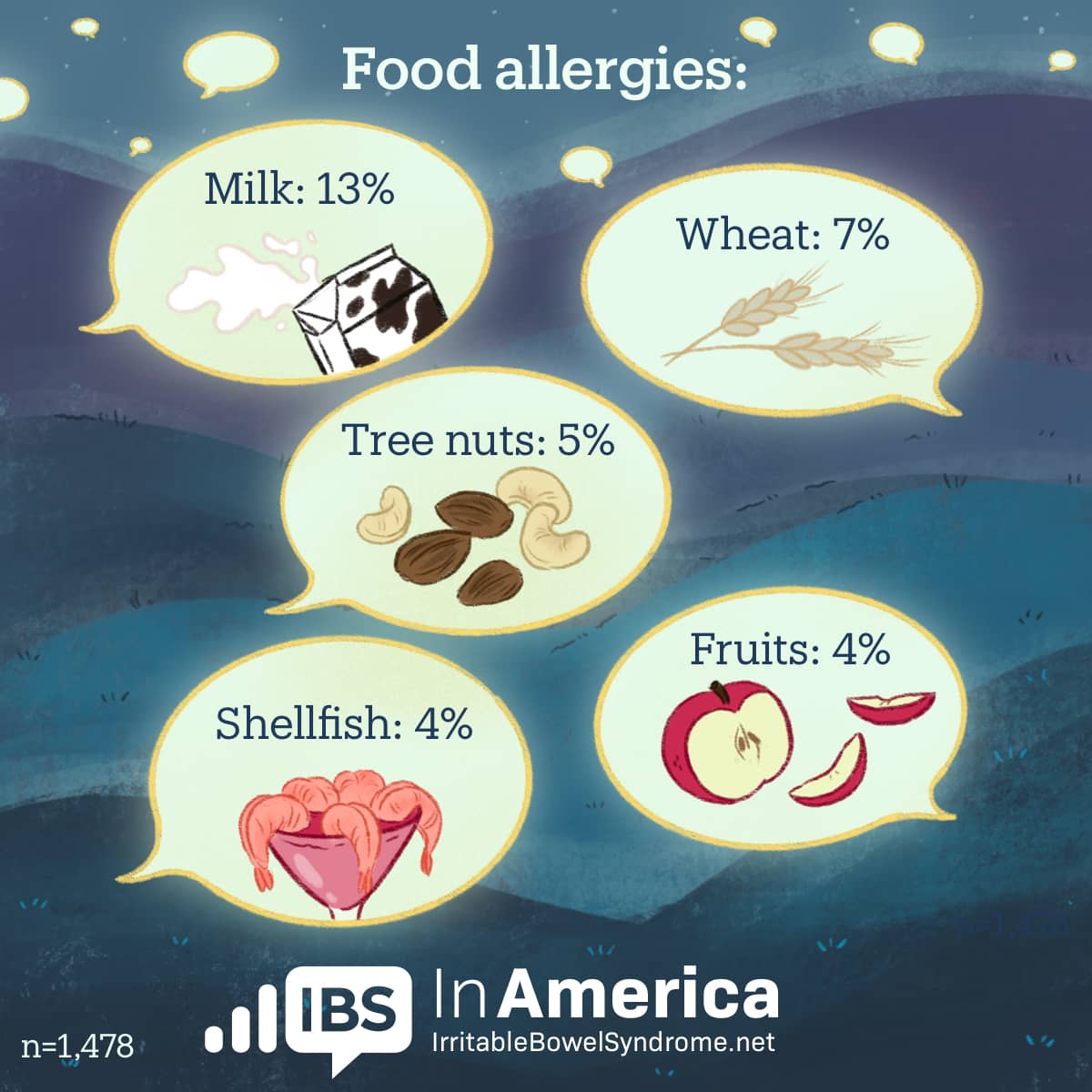 Food allergies:

Milk: 13%

Wheat: 7%

Tree nuts: 5%

Fruits: 4%

Shellfish: 4%

n=1,478

IBS In America
IrritableBowelSyndrome.net