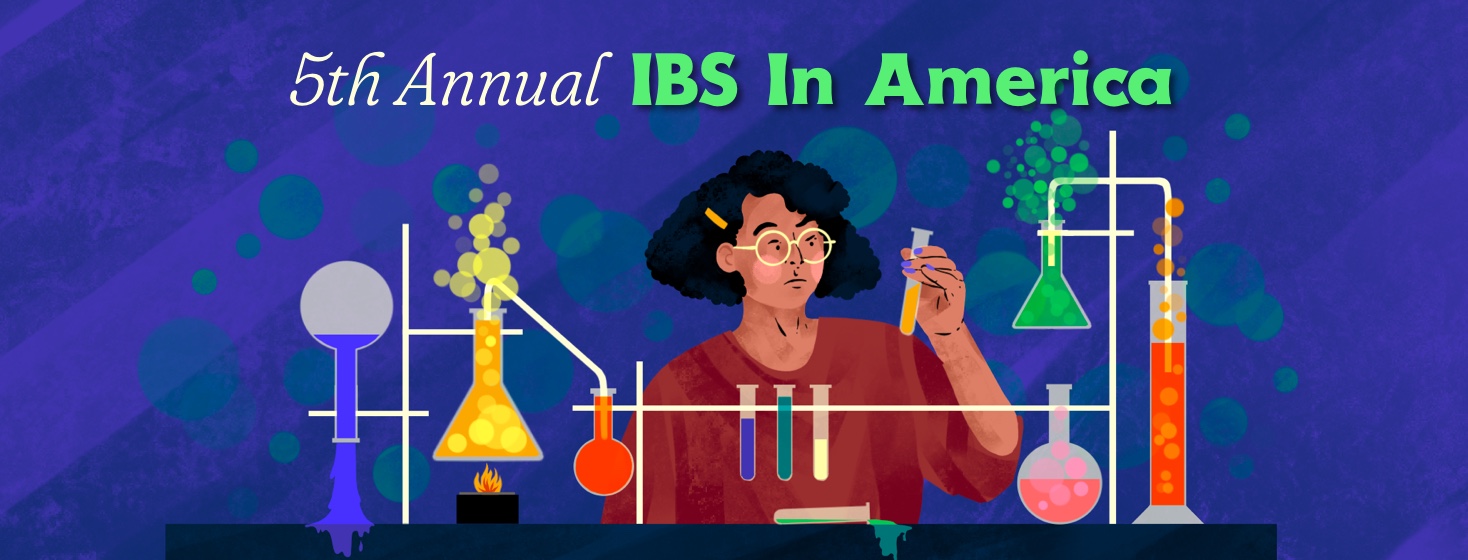 5th Annual IBS In America