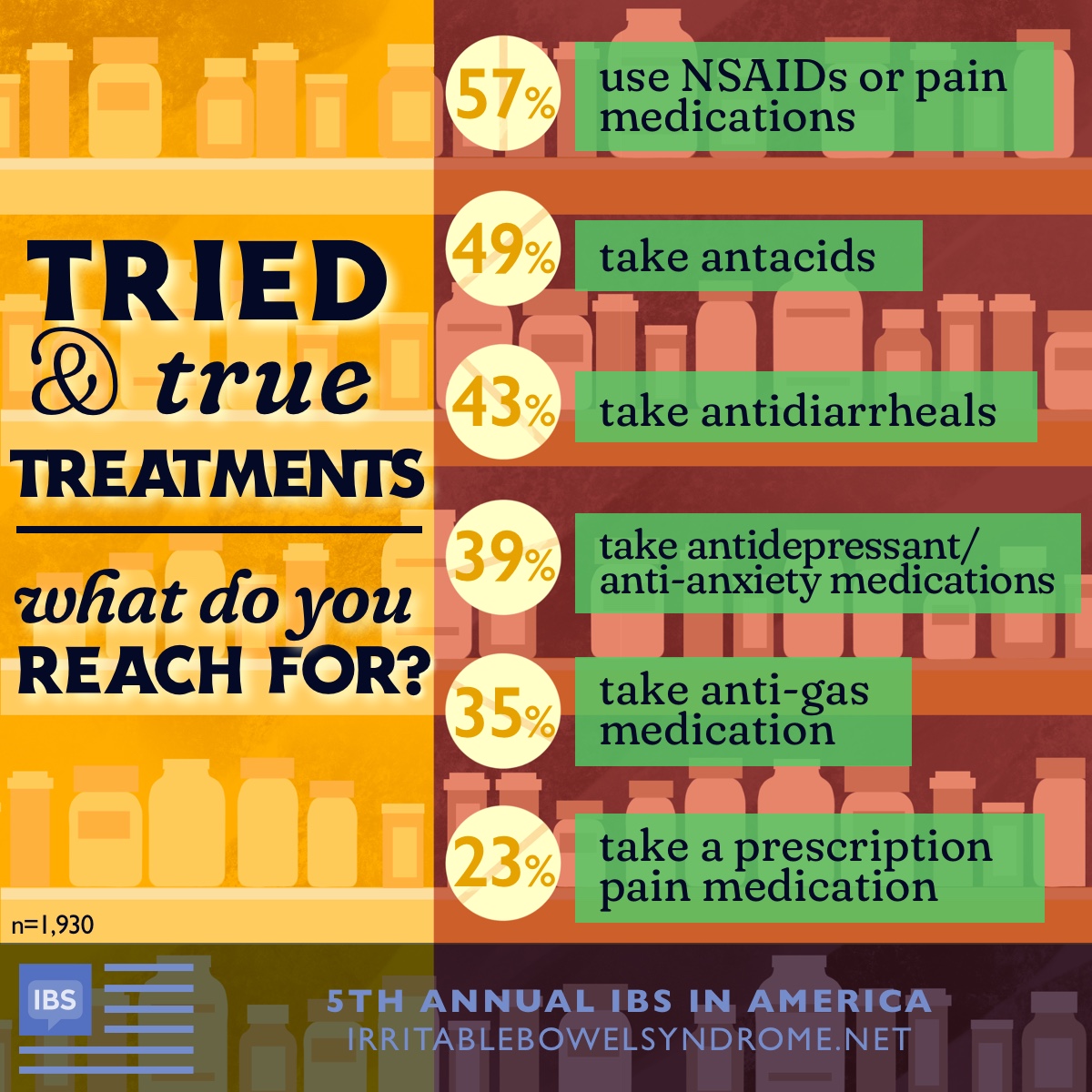 TRIED & true TREATMENTS

what do you REACH FOR?

57% use NSAIDs or pain medications

49% take antacids

43% take antidiarrheals

39% take antidepressant/ anti-anxiety medications

35% take anti-gas medication

23% take a prescription pain medication

n=1,930

IBS

5TH ANNUAL IBS IN AMERICA
IRRITABLEBOWELSYNDROME.NET